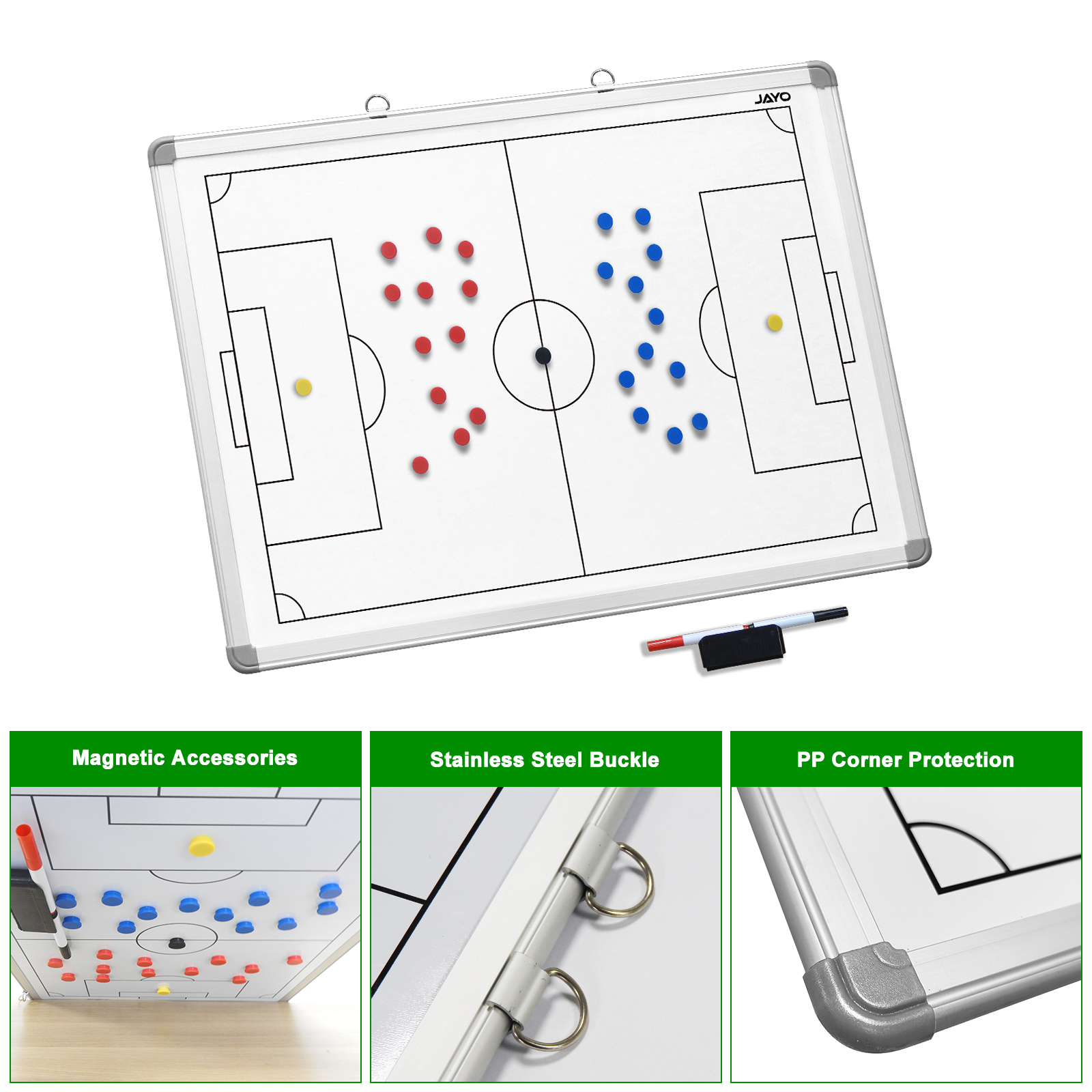 JAYO

Magnetic Accessories

Stainless Steel Buckle

PP Corner Protection